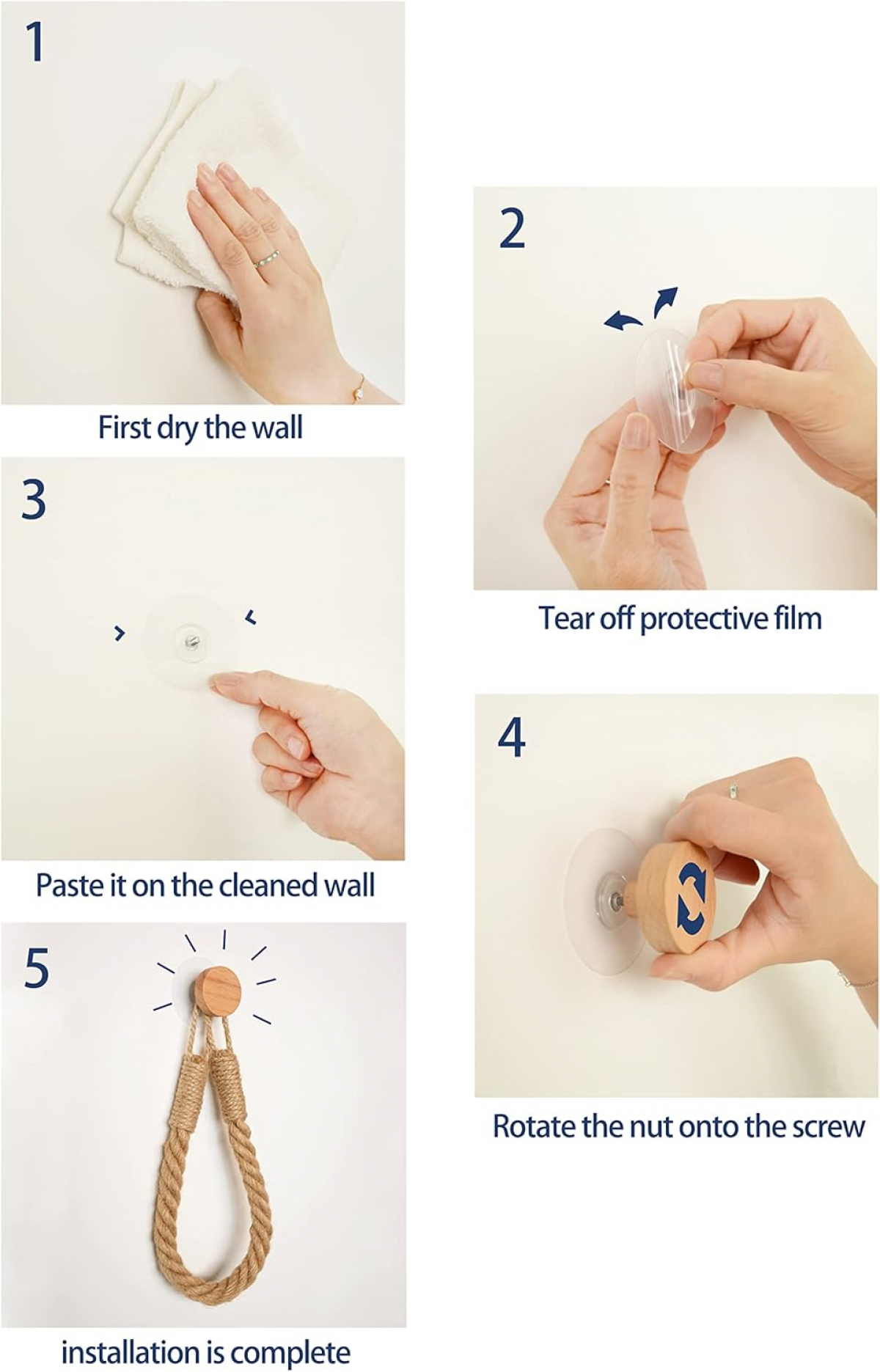 1

First dry the wall

2

Tear off protective film

3

Paste it on the cleaned wall

4

Rotate the nut onto the screw

5

installation is complete